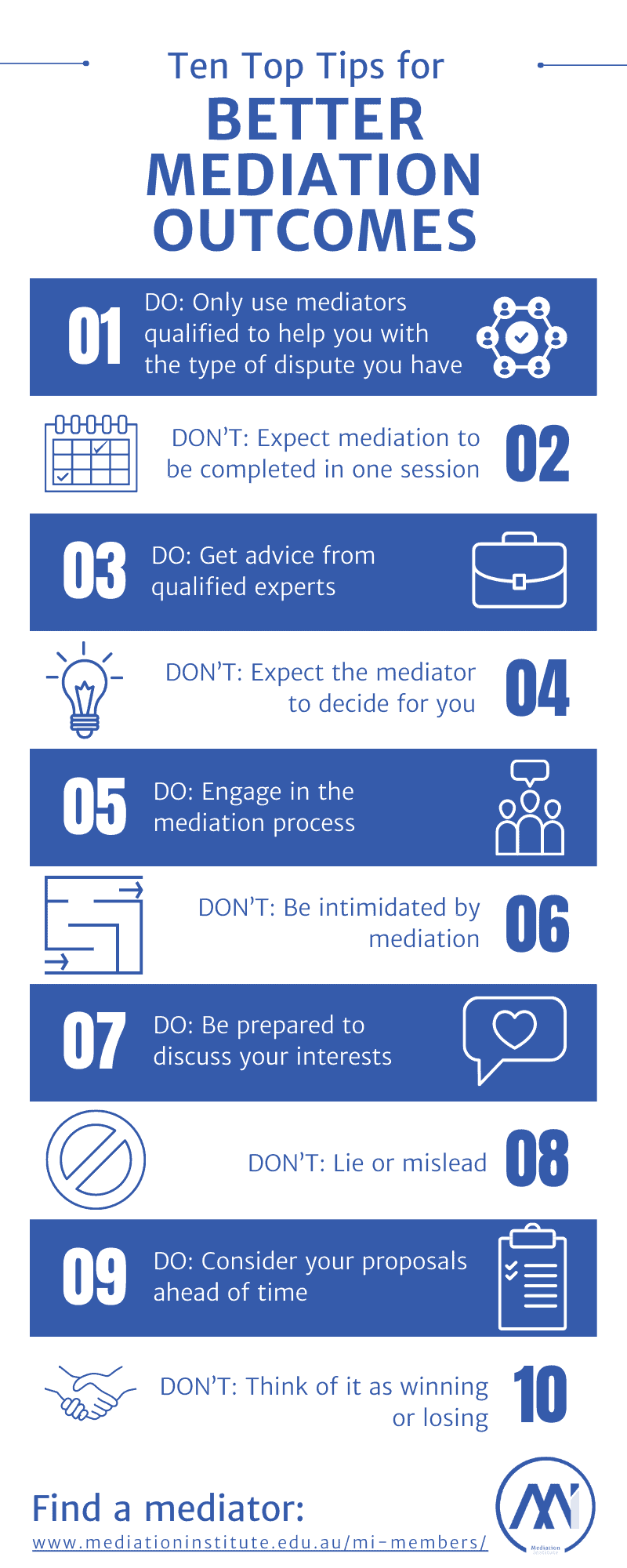 Ten Top Tips for
BETTER MEDIATION OUTCOMES

01 DO: Only use mediators qualified to help you with the type of dispute you have

DON'T: Expect mediation to be completed in one session 02

03 DO: Get advice from qualified experts

DON'T: Expect the mediator to decide for you 04

05 DO: Engage in the mediation process

DON'T: Be intimidated by mediation 06

07 DO: Be prepared to discuss your interests

DON'T: Lie or mislead 08

09 DO: Consider your proposals ahead of time

DON'T: Think of it as winning or losing 10

Find a mediator:
www.mediationinstitute.edu.au/mi-members/

Mediation Institute