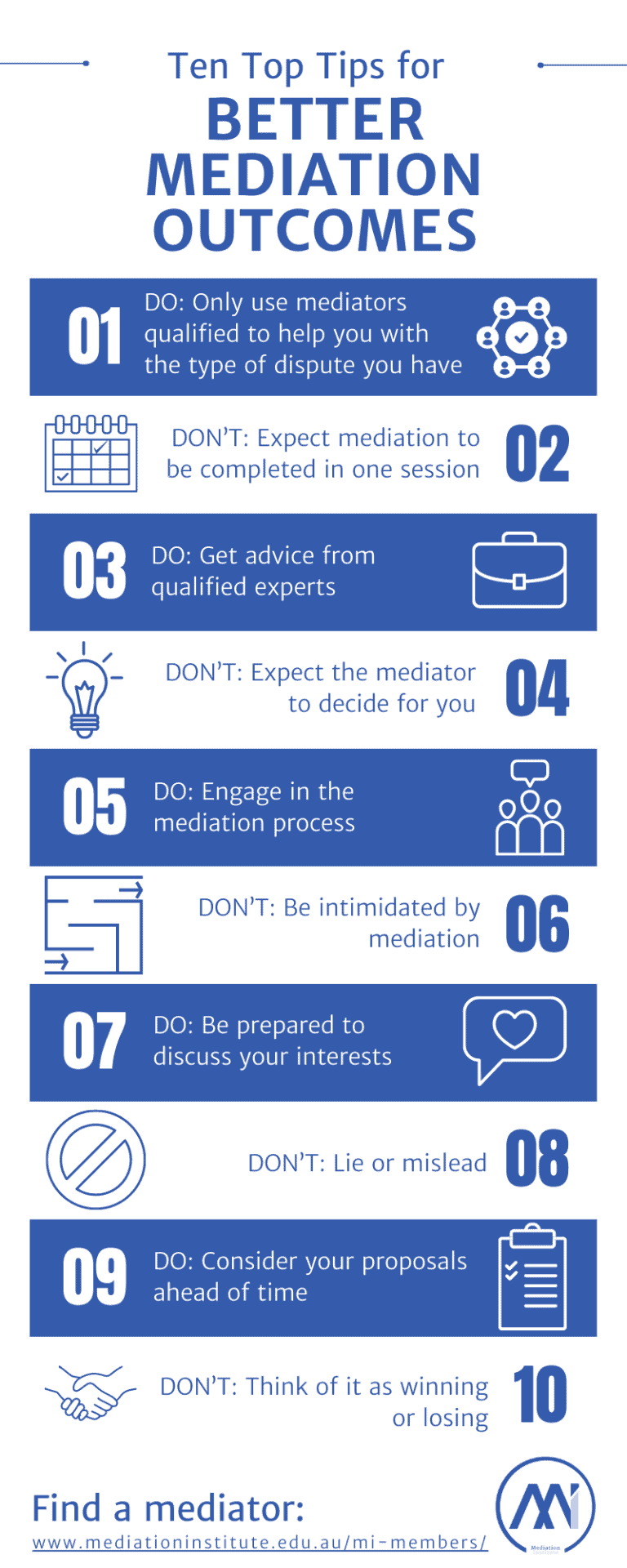 Ten Top Tips for
BETTER MEDIATION OUTCOMES

01 DO: Only use mediators qualified to help you with the type of dispute you have

DON'T: Expect mediation to be completed in one session 02

03 DO: Get advice from qualified experts

DON'T: Expect the mediator to decide for you 04

05 DO: Engage in the mediation process

DON'T: Be intimidated by mediation 06

07 DO: Be prepared to discuss your interests

DON'T: Lie or mislead 08

09 DO: Consider your proposals ahead of time

DON'T: Think of it as winning or losing 10

Find a mediator:
www.mediationinstitute.edu.au/mi-members/

Mediation